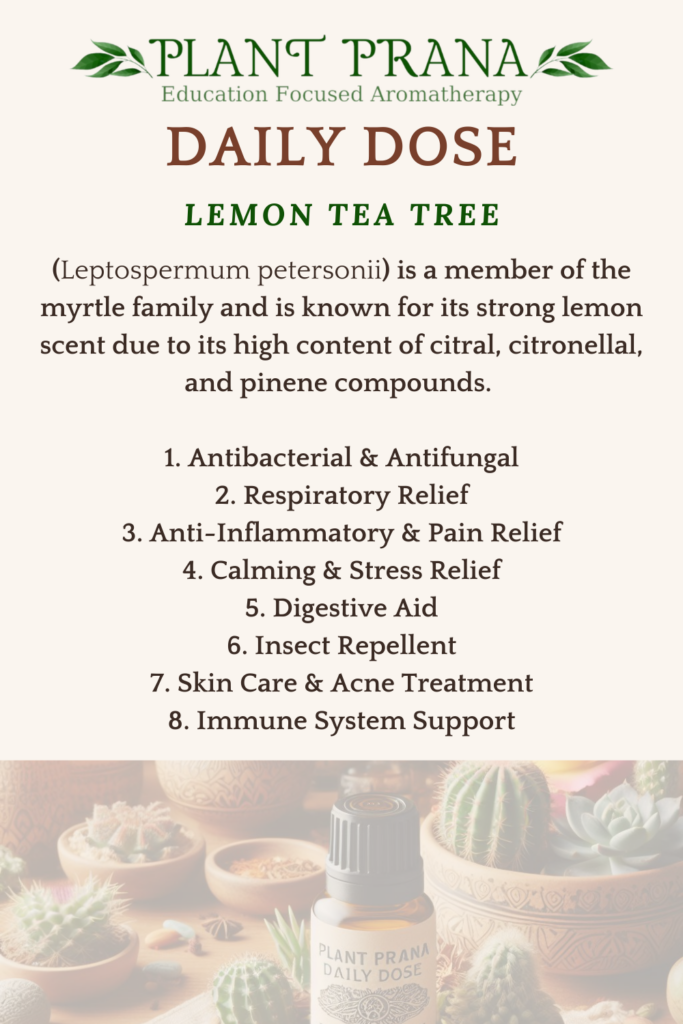 PLANT PRANA
Education Focused Aromatherapy

DAILY DOSE

LEMON TEA TREE

(Leptospermum petersonii) is a member of the myrtle family and is known for its strong lemon scent due to its high content of citral, citronellal, and pinene compounds.

1. Antibacterial & Antifungal
2. Respiratory Relief
3. Anti-Inflammatory & Pain Relief
4. Calming & Stress Relief
5. Digestive Aid
6. Insect Repellent
7. Skin Care & Acne Treatment
8. Immune System Support

PLANT PRANA
DAILY DOSE